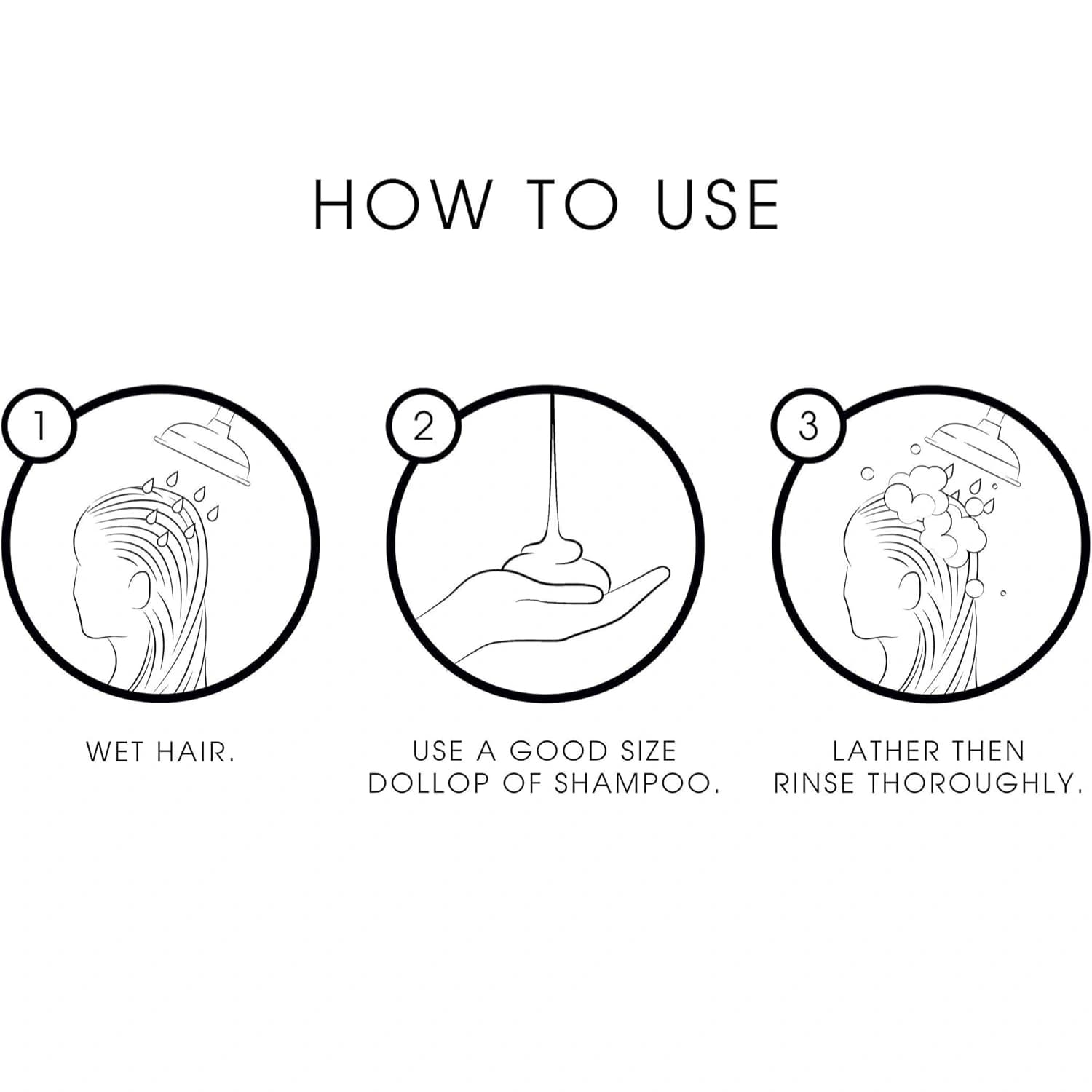 HOW TO USE

1

WET HAIR.

2

USE A GOOD SIZE DOLLOP OF SHAMPOO.

3

LATHER THEN RINSE THOROUGHLY.