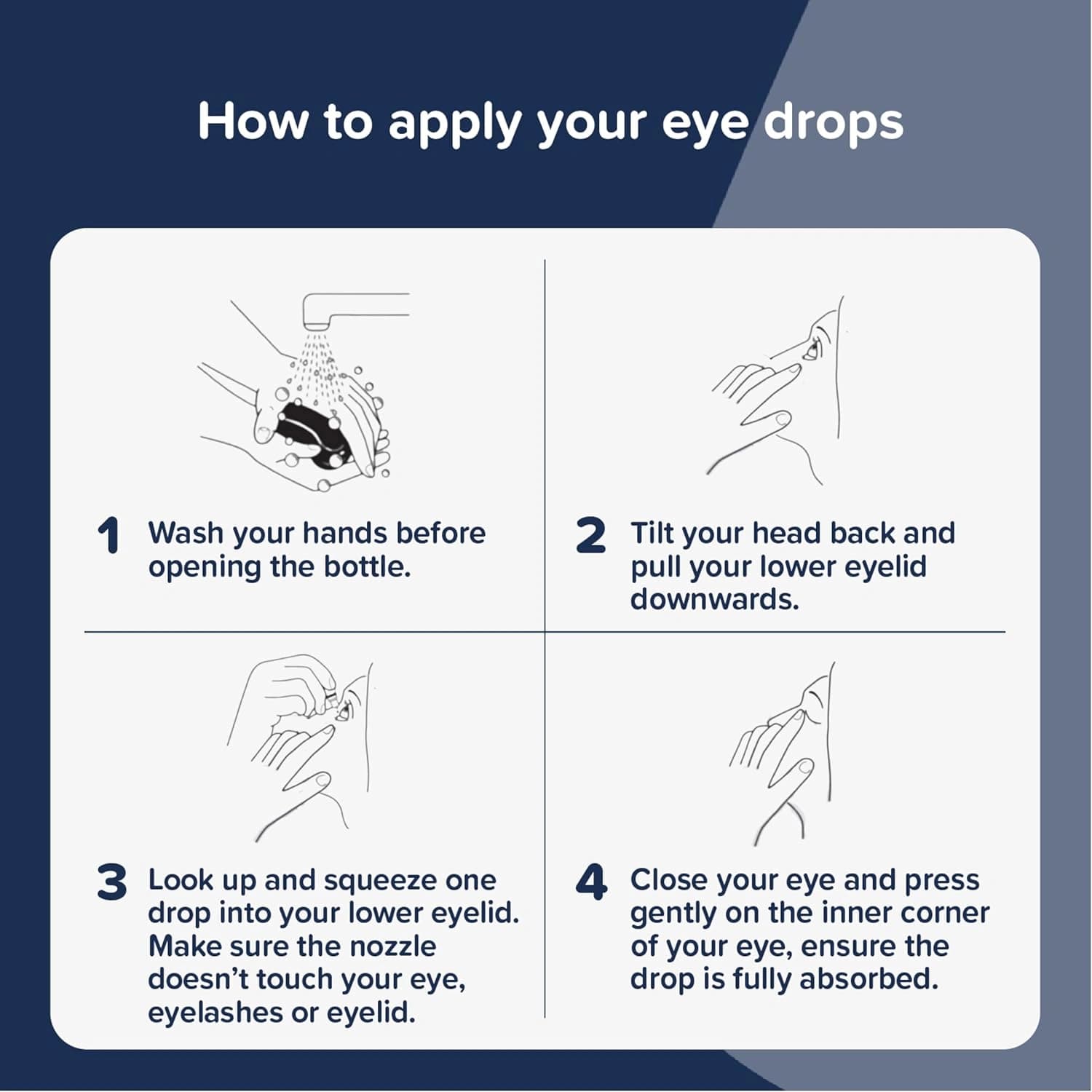 How to apply your eye drops

1 Wash your hands before opening the bottle.

2 Tilt your head back and pull your lower eyelid downwards.

3 Look up and squeeze one drop into your lower eyelid. Make sure the nozzle doesn't touch your eye, eyelashes or eyelid.

4 Close your eye and press gently on the inner corner of your eye, ensure the drop is fully absorbed.